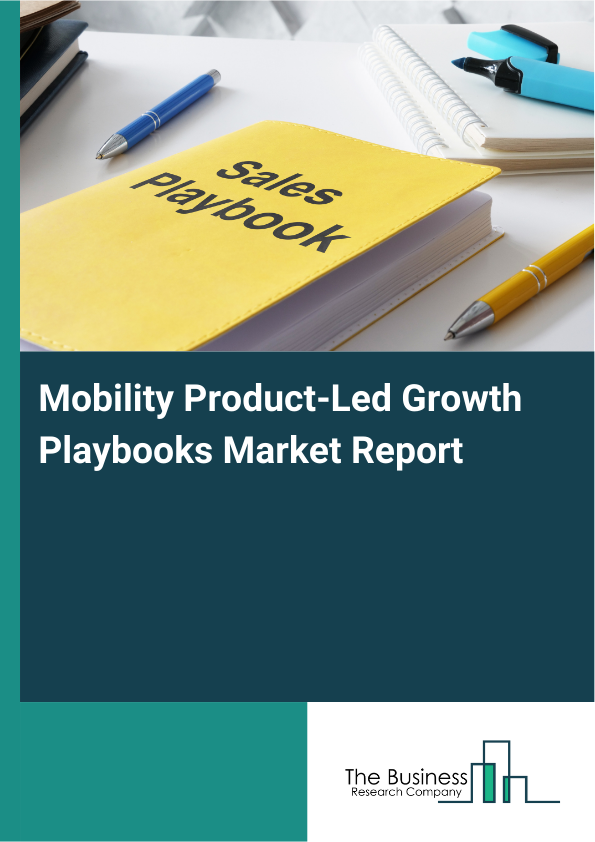 Sales Playbook

Mobility Product-Led Growth Playbooks Market Report

The Business Research Company