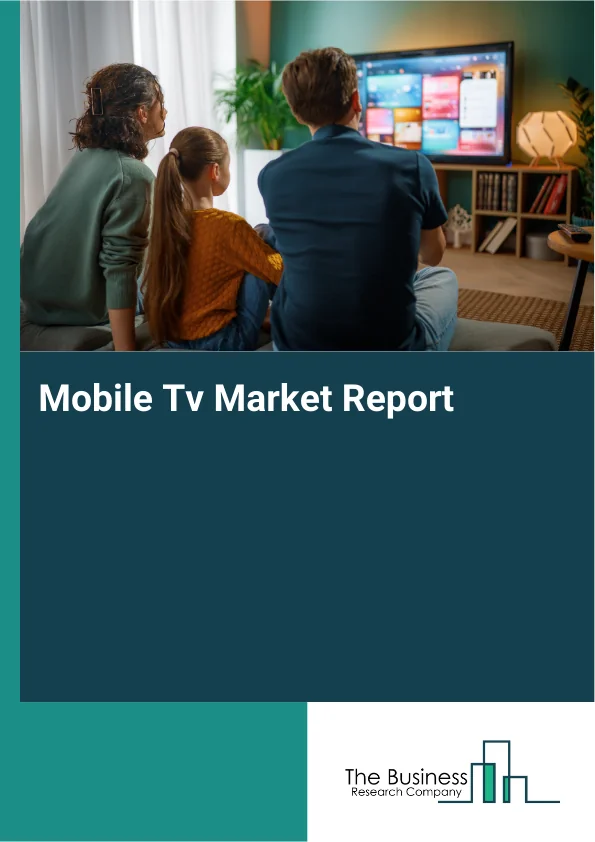 Mobile Tv Market Report

The Business
Research Company