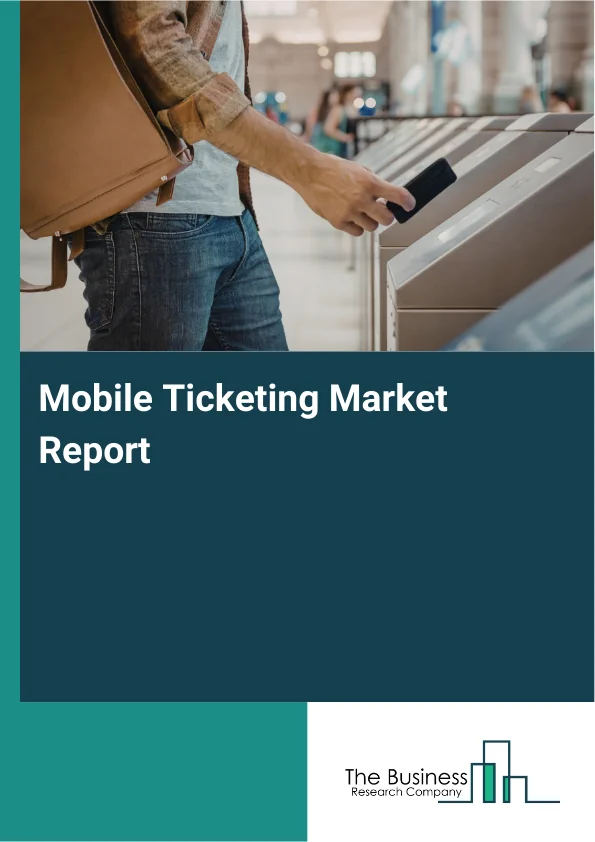 Mobile Ticketing Market Report

The Business
Research Company