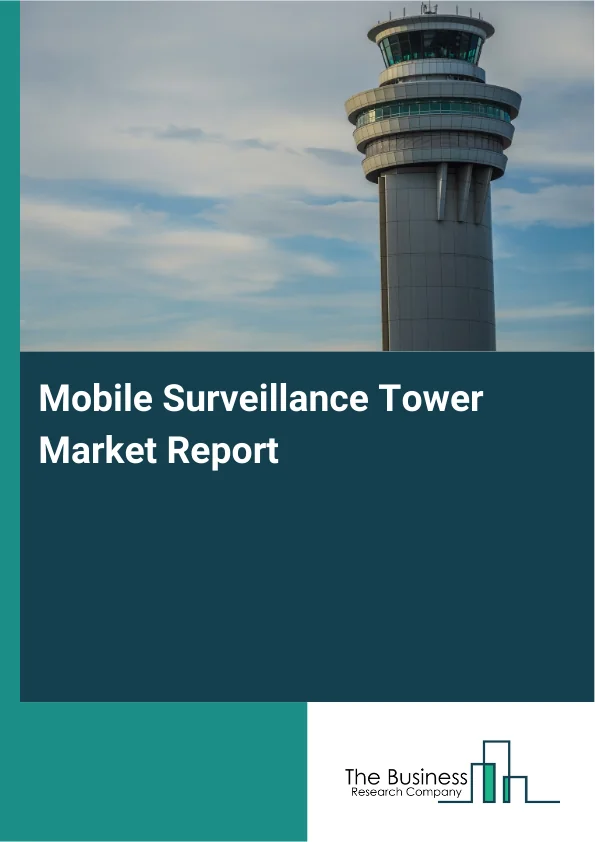 Mobile Surveillance Tower Market Report

The Business
Research Company