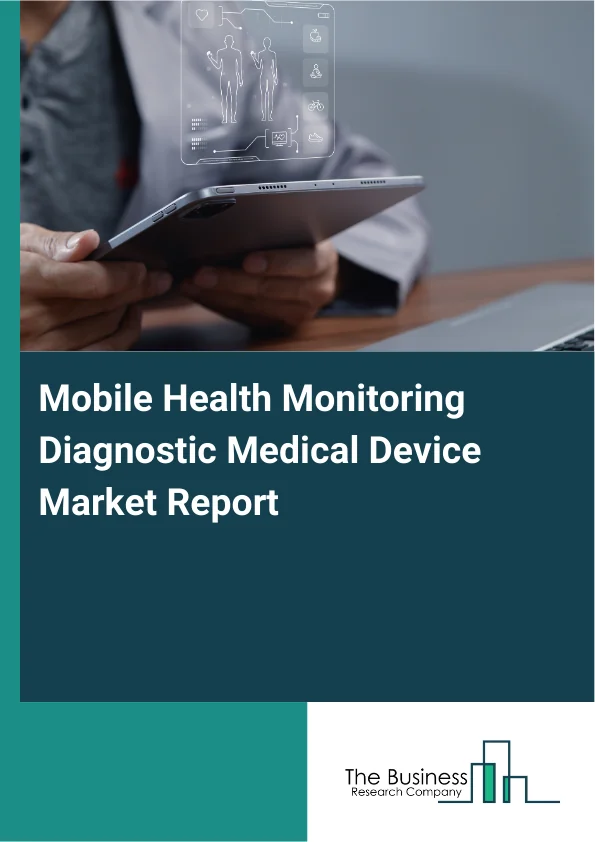 Mobile Health Monitoring Diagnostic Medical Device Market Report

The Business
Research Company