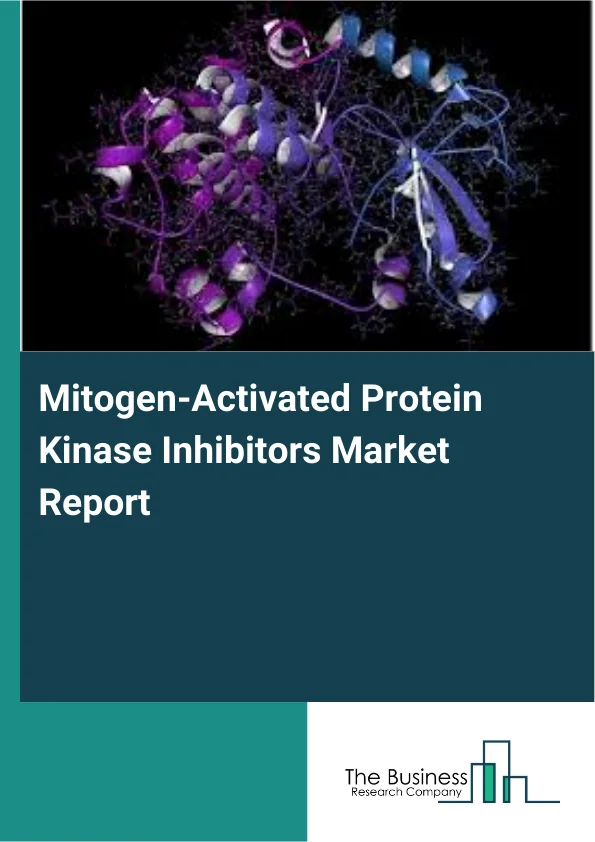 Mitogen-Activated Protein Kinase Inhibitors Market Report

The Business
Research Company