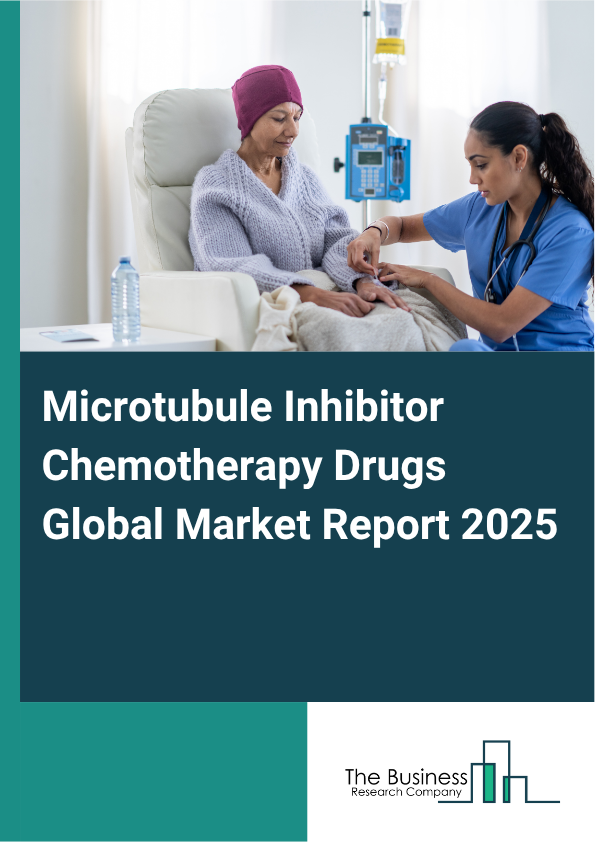 Microtubule Inhibitor Chemotherapy Drugs Global Market Report 2025

The Business Research Company