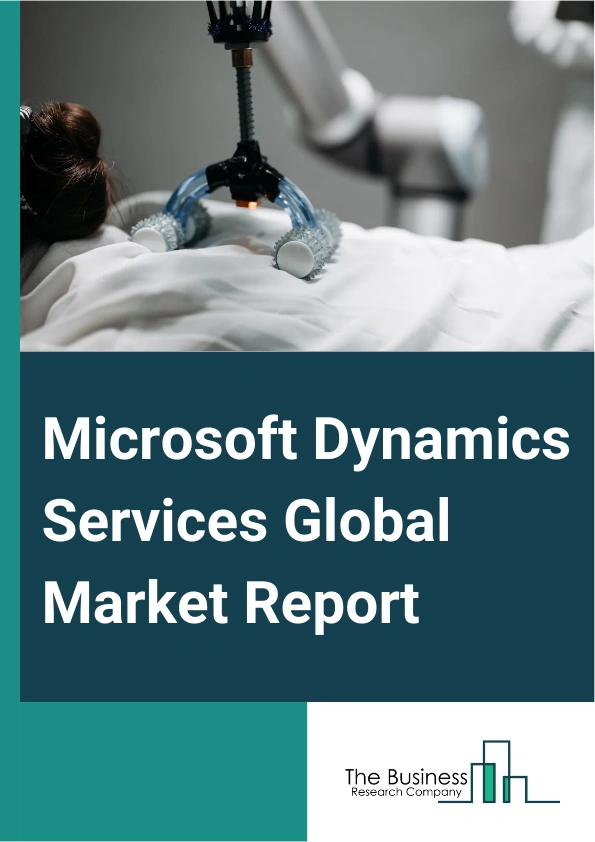 Microsoft Dynamics Services Global Market Report

The Business
Research Company