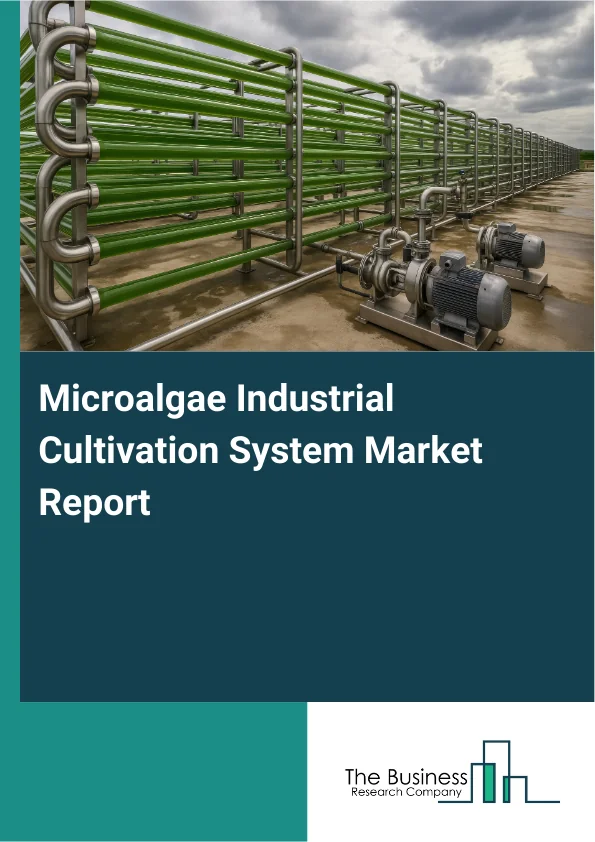 Microalgae Industrial Cultivation System Market Report

The Business
Research Company