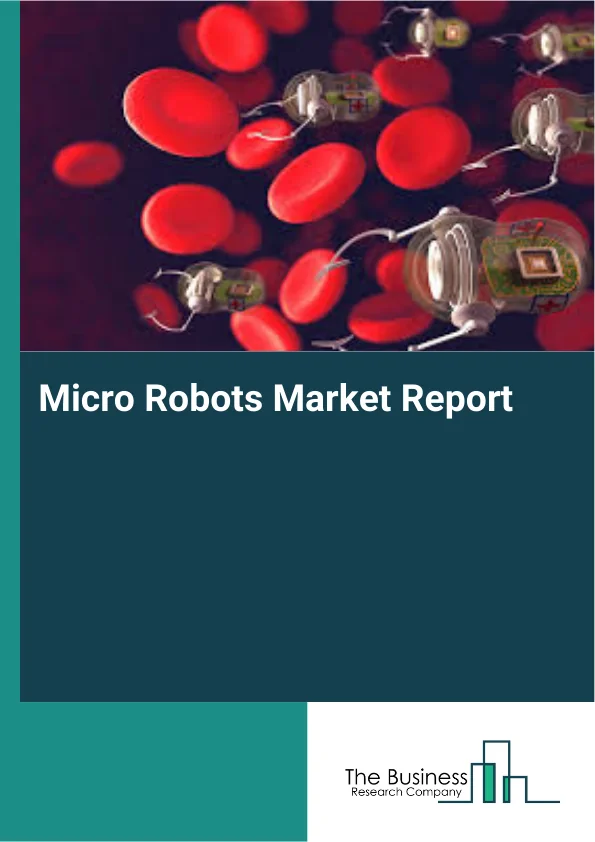 Micro Robots Market Report

The Business
Research Company