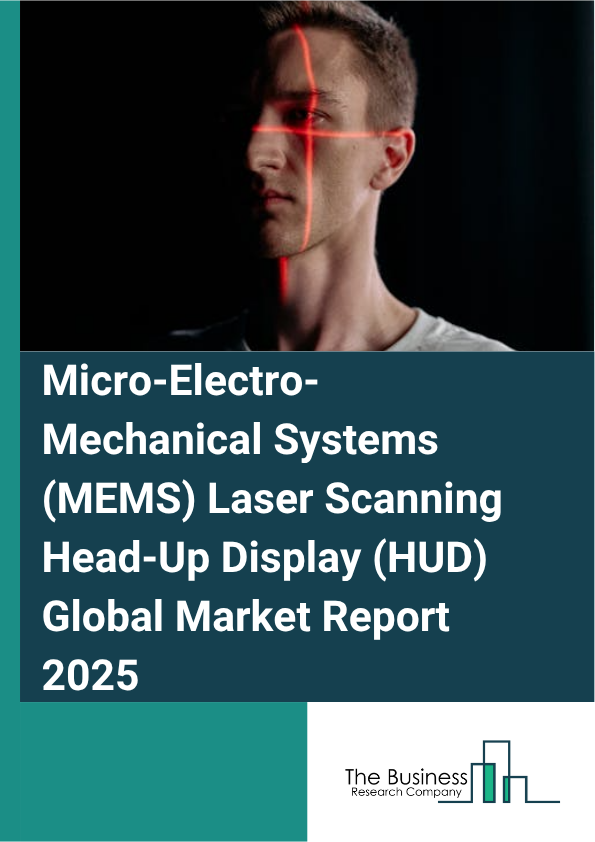 Micro-Electro-Mechanical Systems (MEMS) Laser Scanning Head-Up Display (HUD) Global Market Report 2025

The Business
Research Company