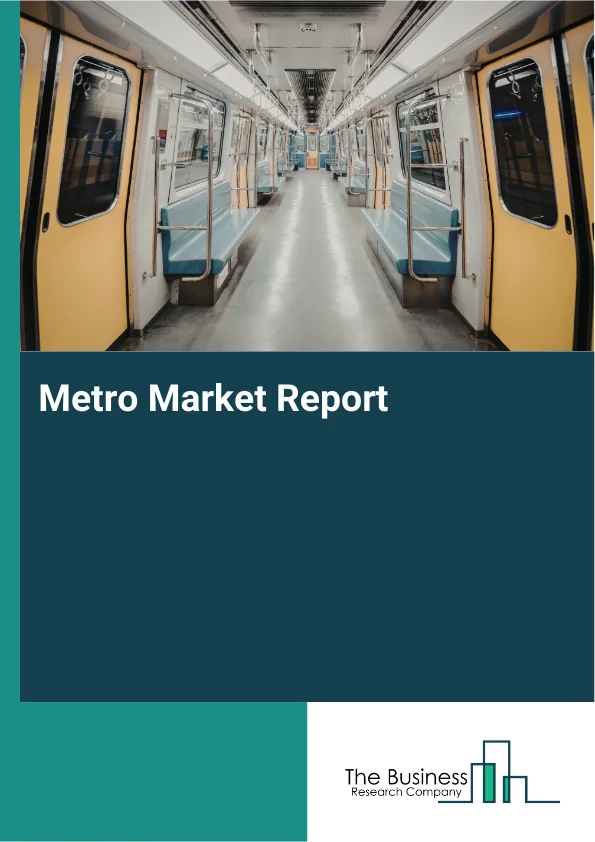 Metro Market Report

The Business
Research Company