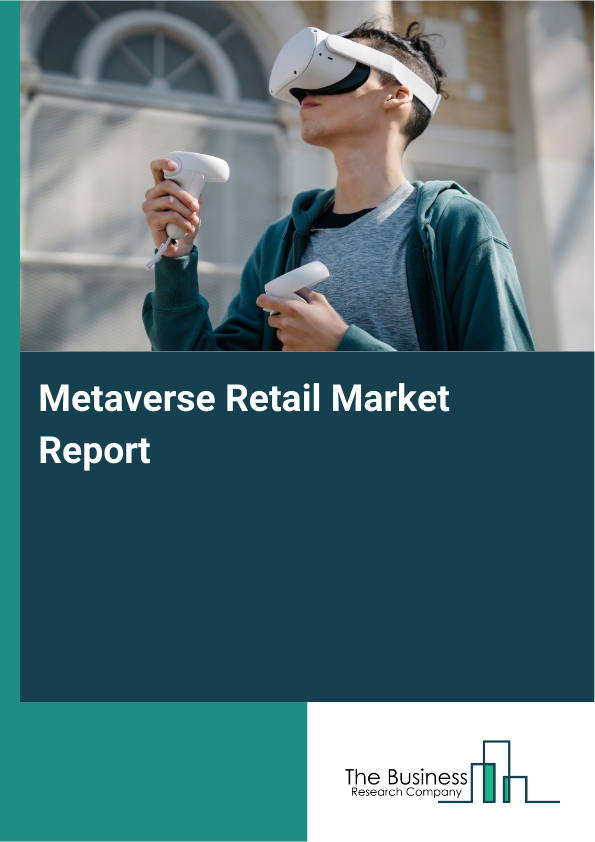 Metaverse Retail Market Report

The Business
Research Company