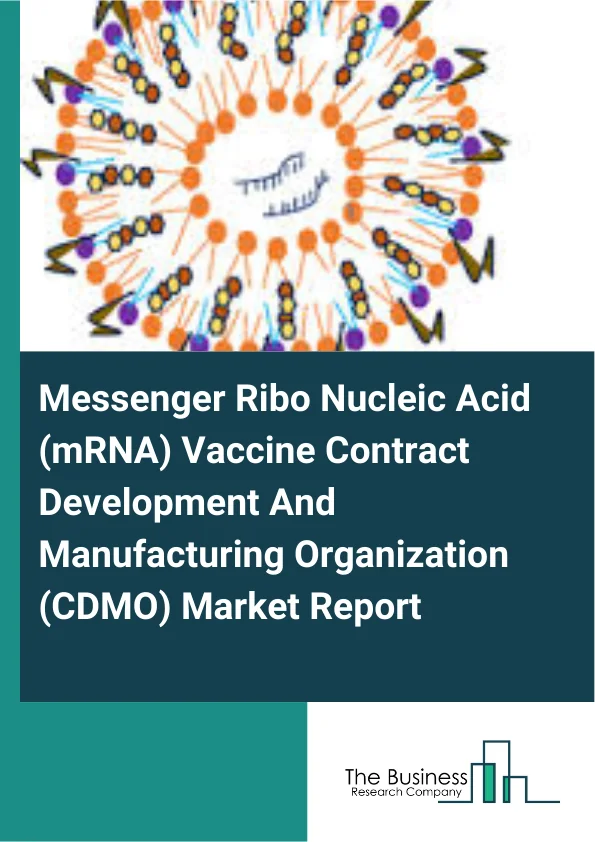 Messenger Ribo Nucleic Acid (mRNA) Vaccine Contract Development And Manufacturing Organization (CDMO) Market Report

The Business
Research Company