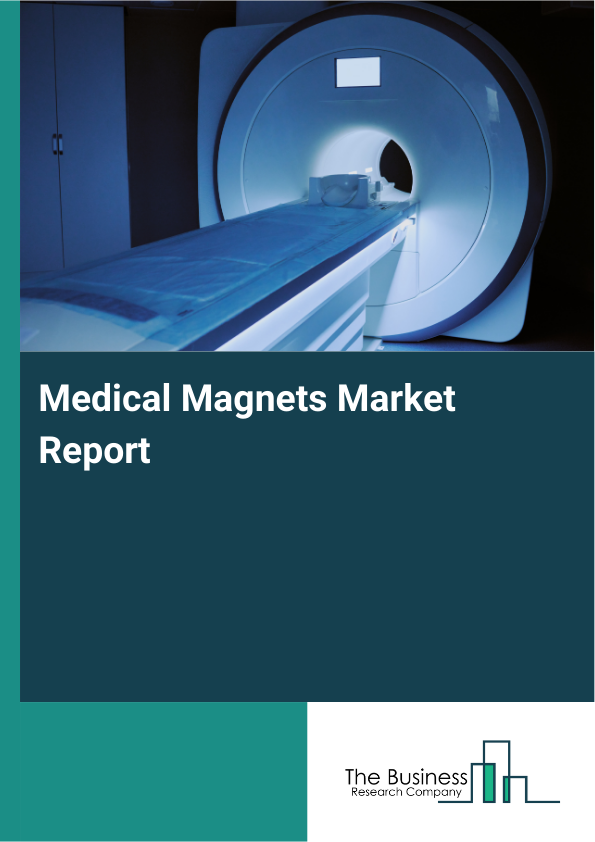 Medical Magnets Market Report

The Business
Research Company