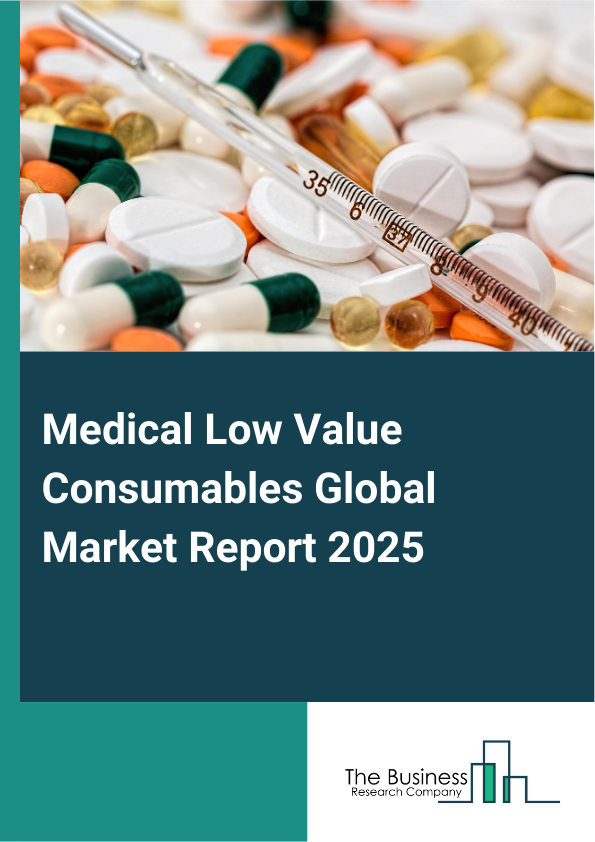 35
6
37
8
9
40

Medical Low Value Consumables Global Market Report 2025

The Business
Research Company