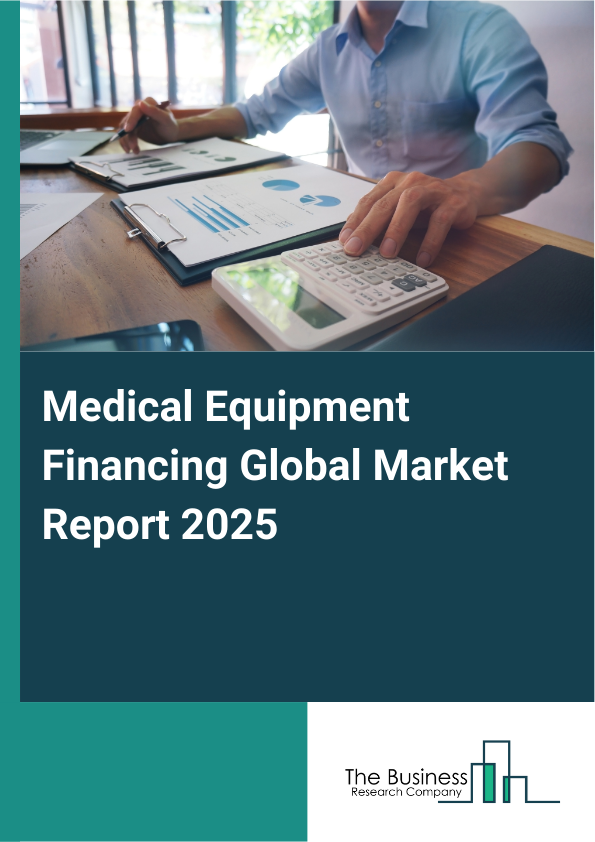 Medical Equipment Financing Global Market Report 2025

The Business
Research Company