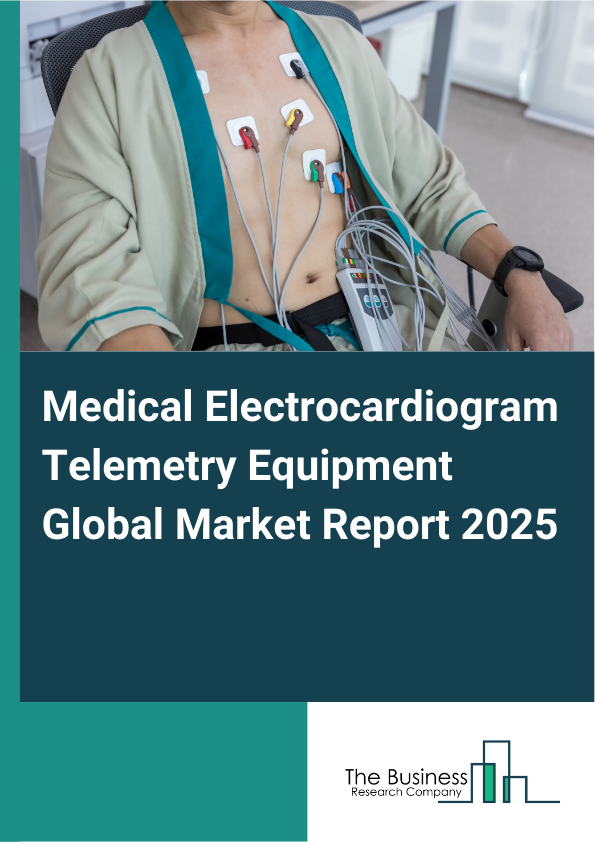 Medical Electrocardiogram Telemetry Equipment Global Market Report 2025

The Business
Research Company