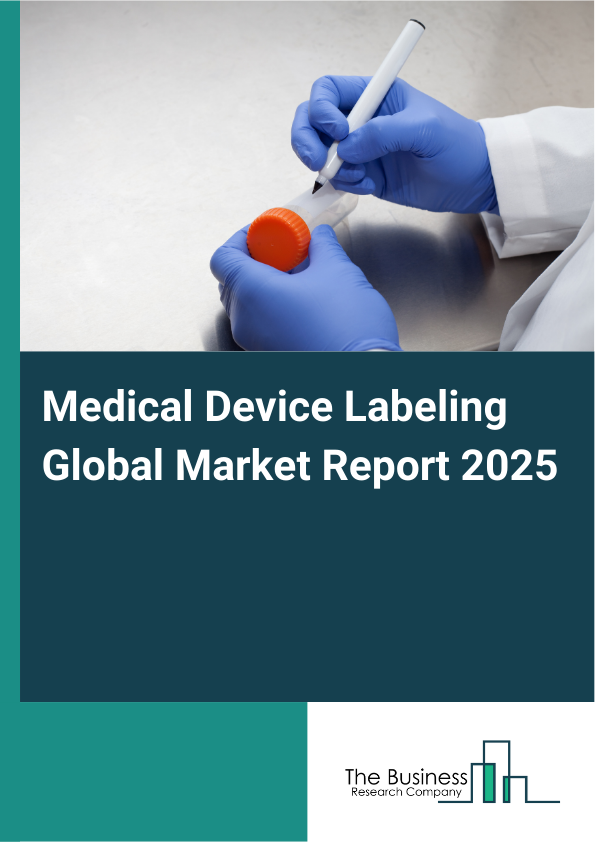 Medical Device Labeling Global Market Report 2025

The Business
Research Company