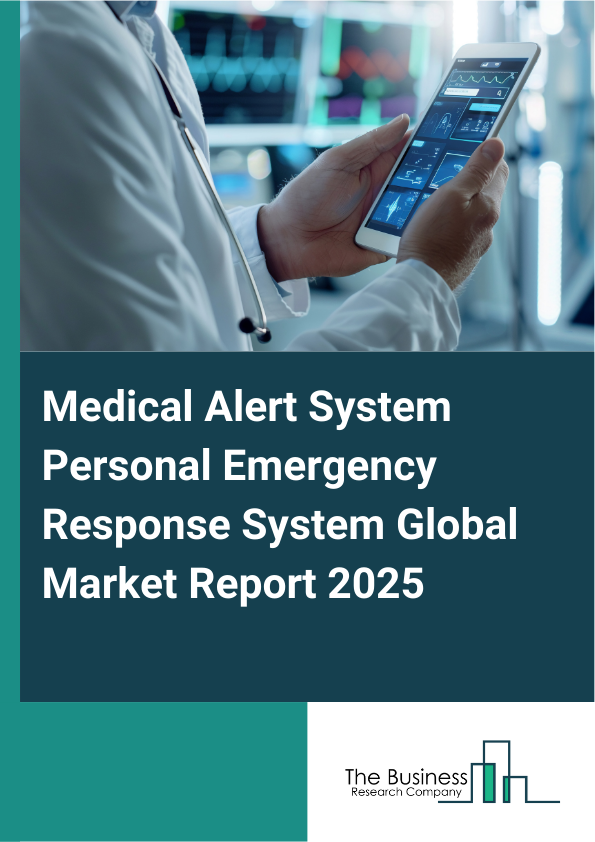 Medical Alert System Personal Emergency Response System Global Market Report 2025

The Business
Research Company