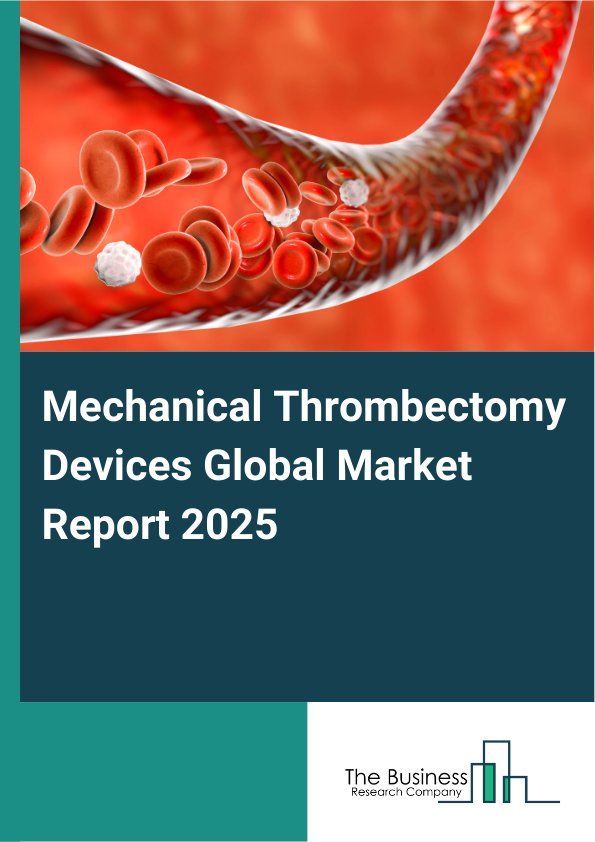 Mechanical Thrombectomy Devices Global Market Report 2025

The Business
Research Company