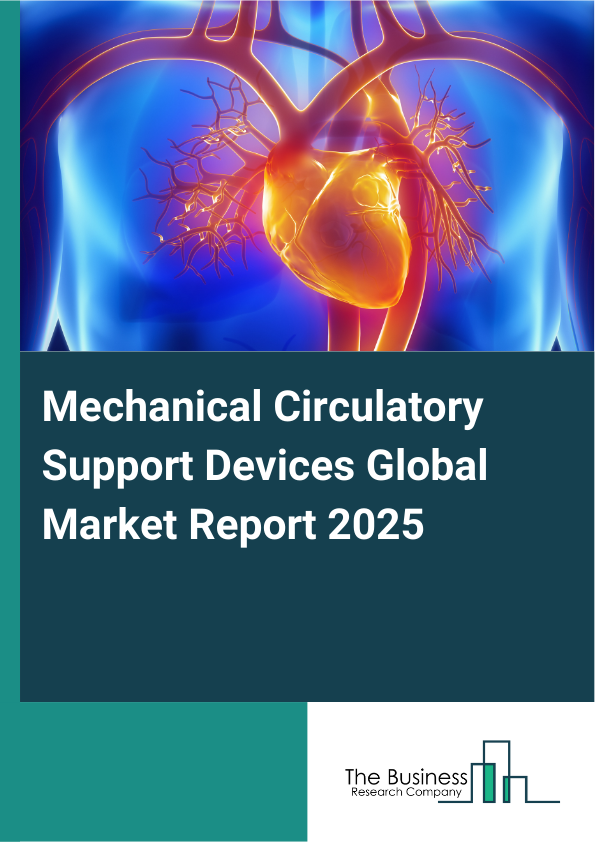 Mechanical Circulatory Support Devices Global Market Report 2025

The Business
Research Company