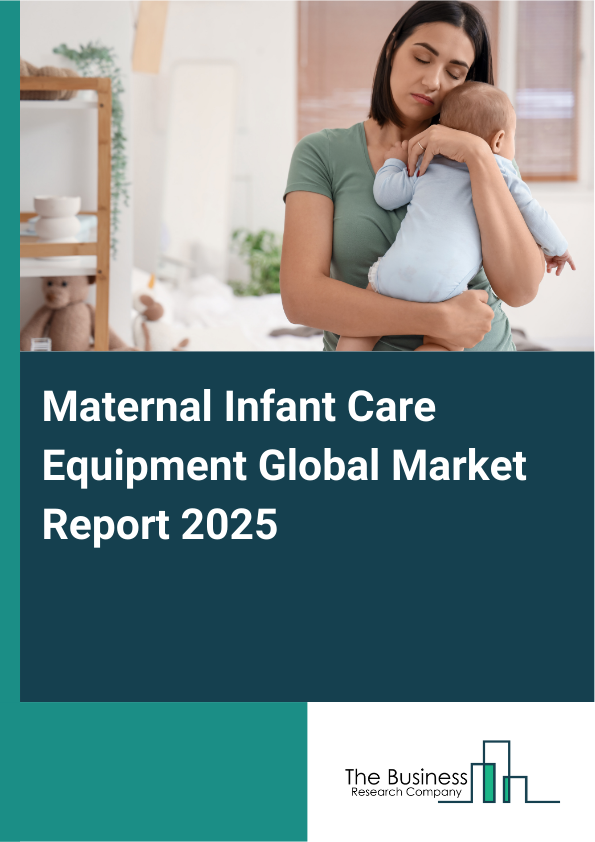 Maternal Infant Care Equipment Global Market Report 2025

The Business
Research Company