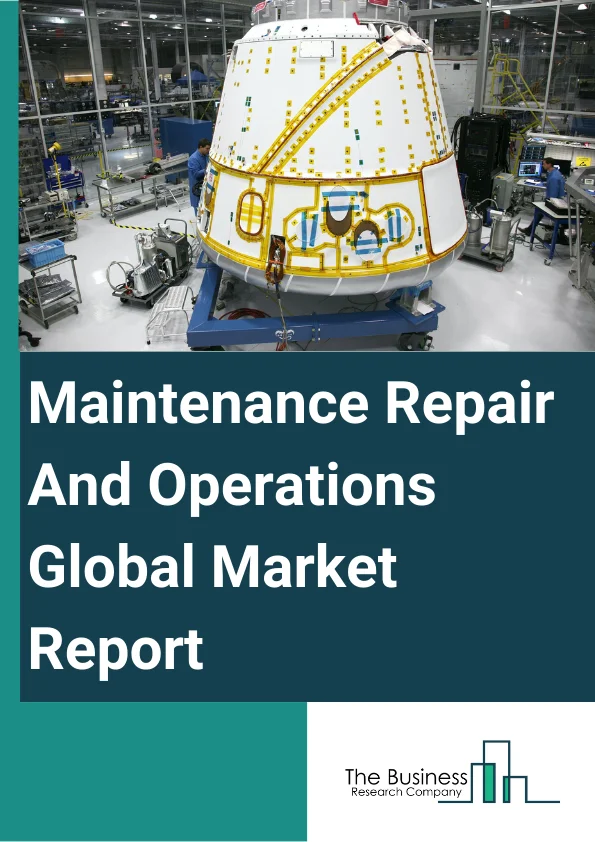 Maintenance Repair And Operations Global Market Report

The Business
Research Company