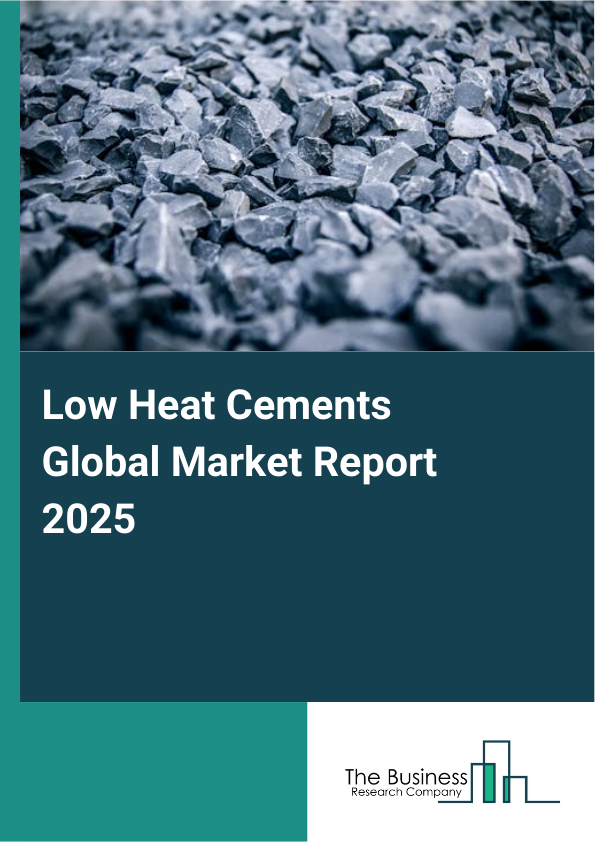 Low Heat Cements Global Market Report 2025

The Business
Research Company