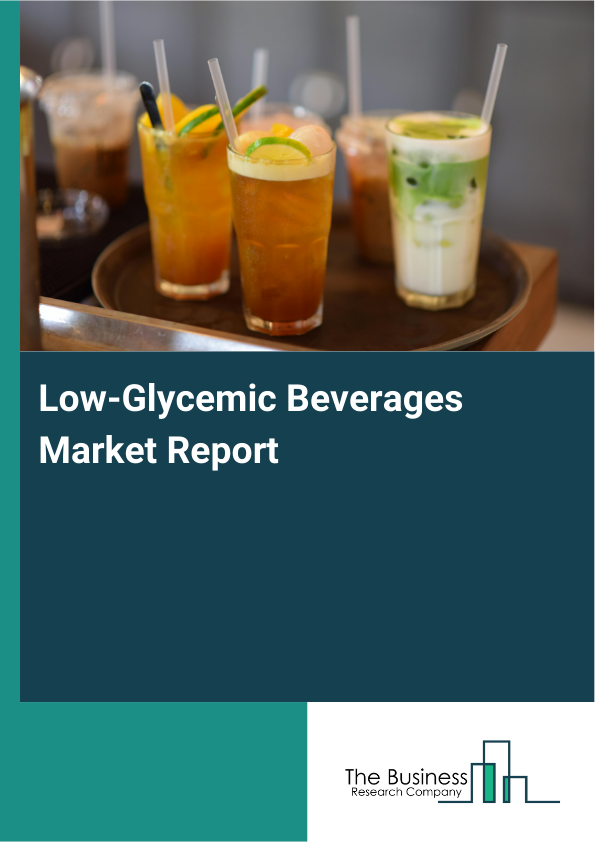 Low-Glycemic Beverages Market Report

The Business
Research Company