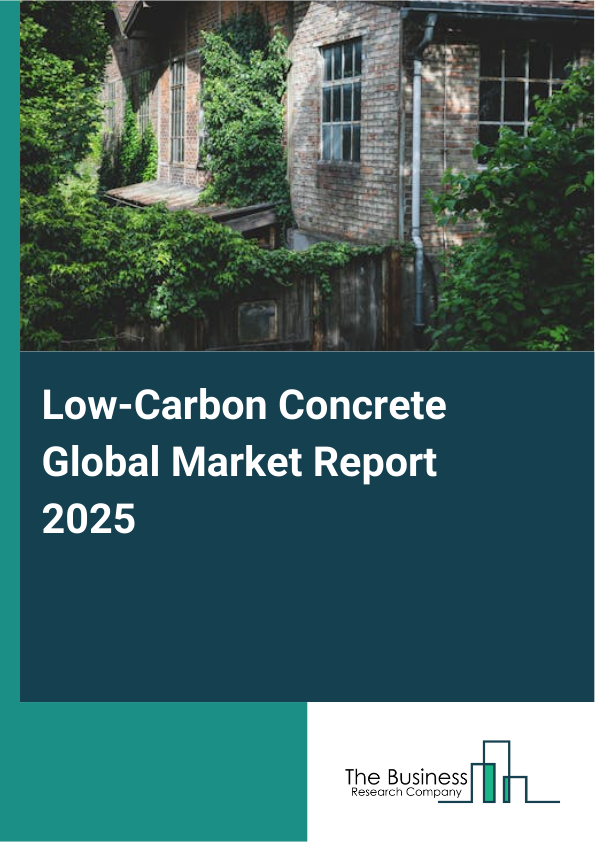 Low-Carbon Concrete Global Market Report 2025

The Business
Research Company