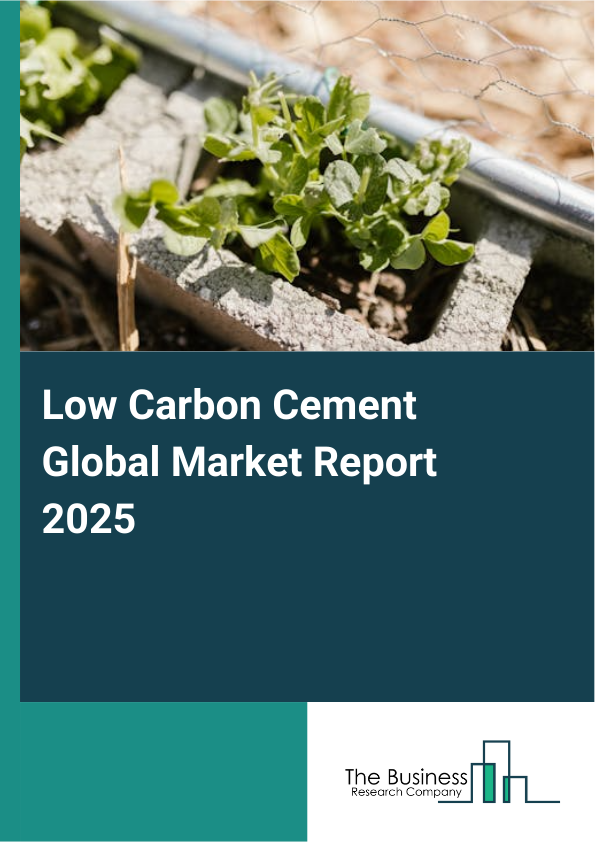 Low Carbon Cement Global Market Report 2025

The Business Research Company