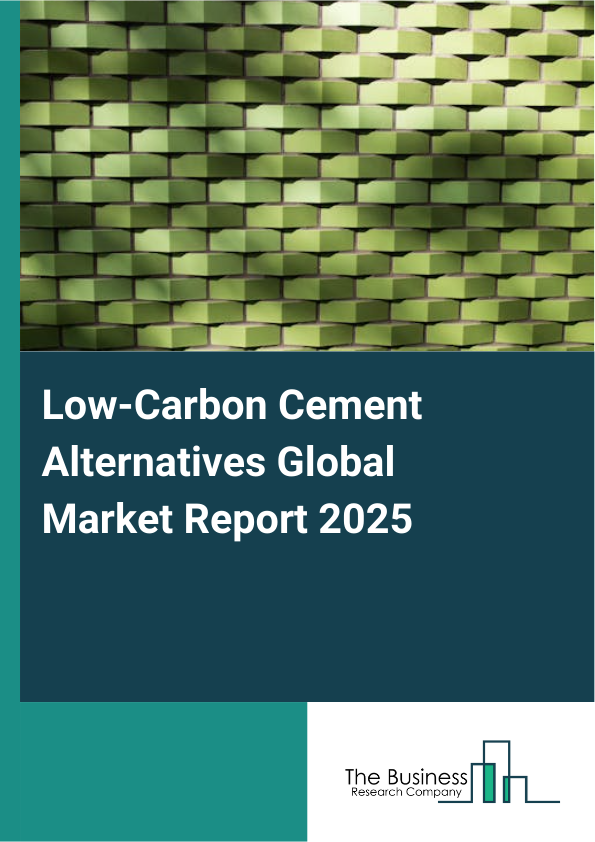 Low-Carbon Cement Alternatives Global Market Report 2025

The Business
Research Company