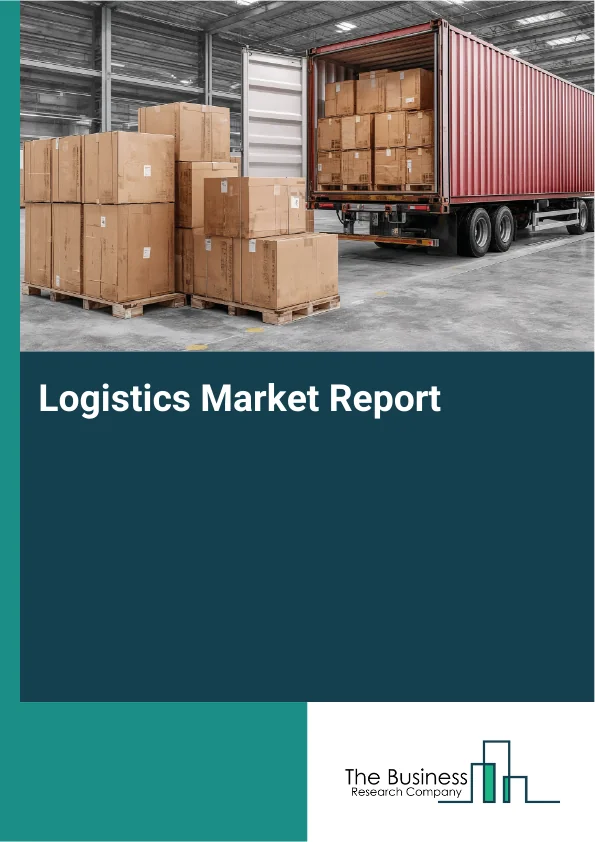 Logistics Market Report

The Business
Research Company