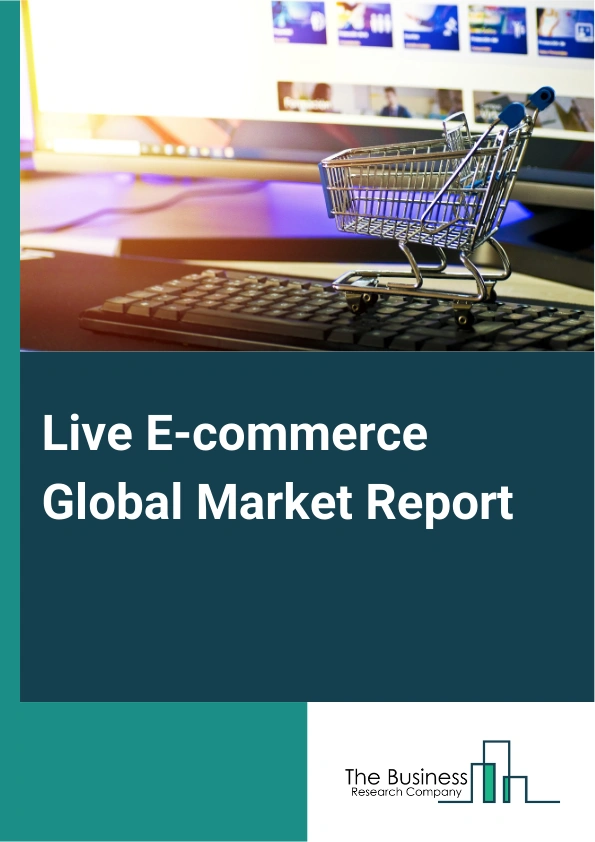 Live E-commerce Global Market Report

The Business
Research Company