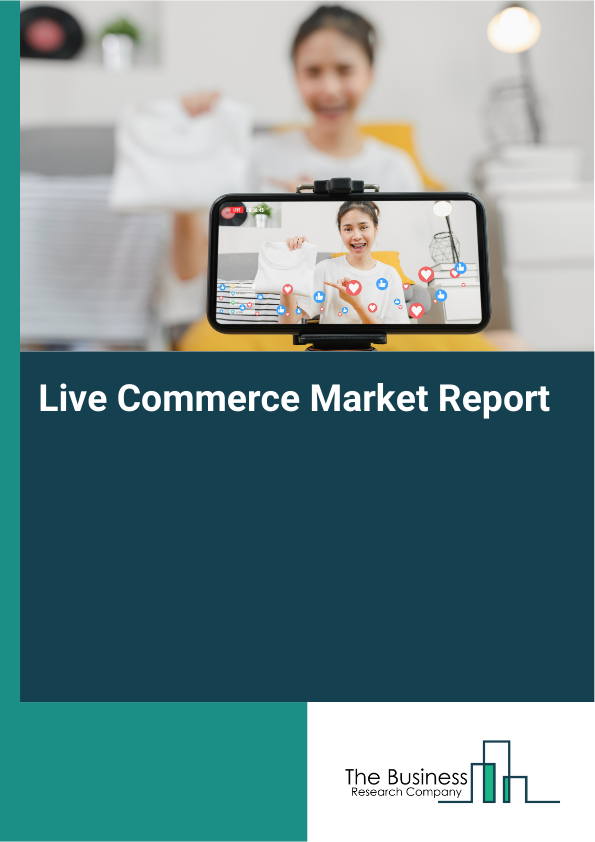 LIVE

Live Commerce Market Report

The Business
Research Company