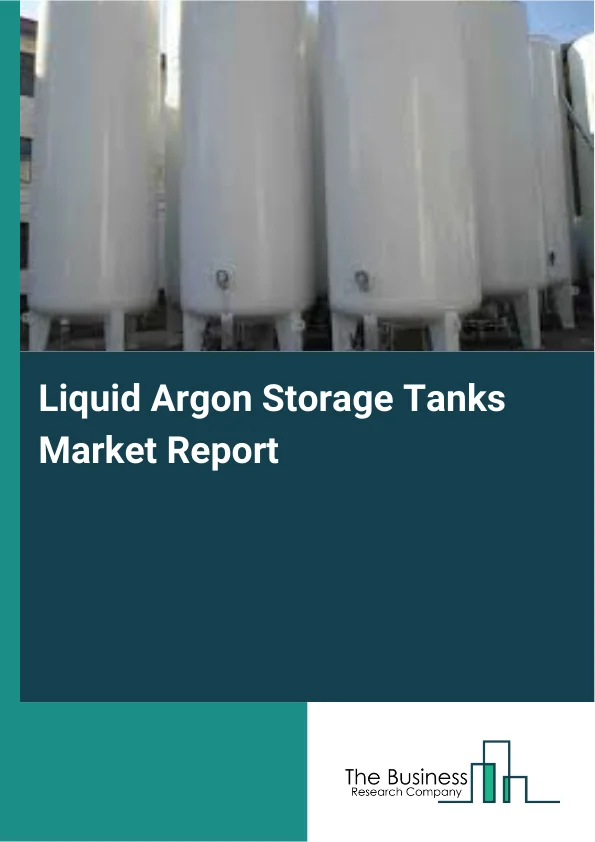 Liquid Argon Storage Tanks Market Report

The Business
Research Company