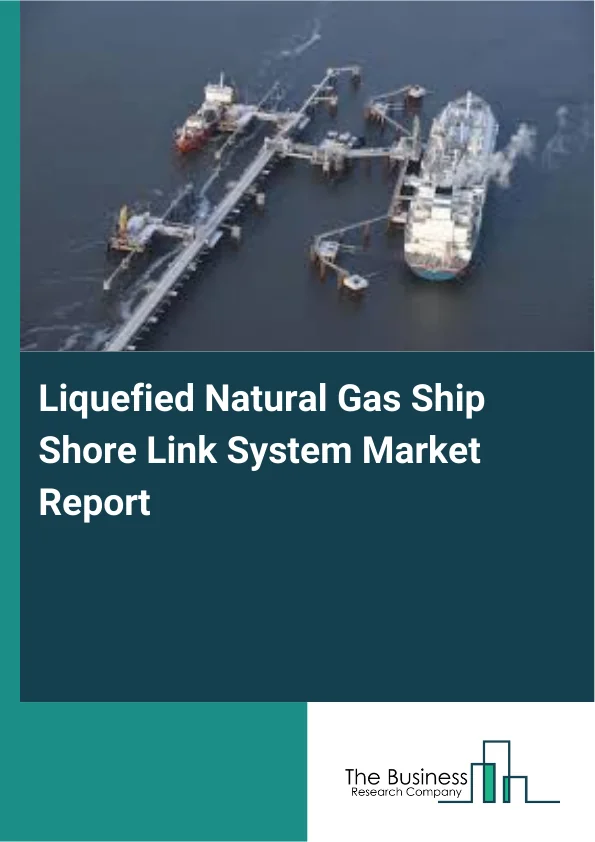 Liquefied Natural Gas Ship Shore Link System Market Report

The Business
Research Company