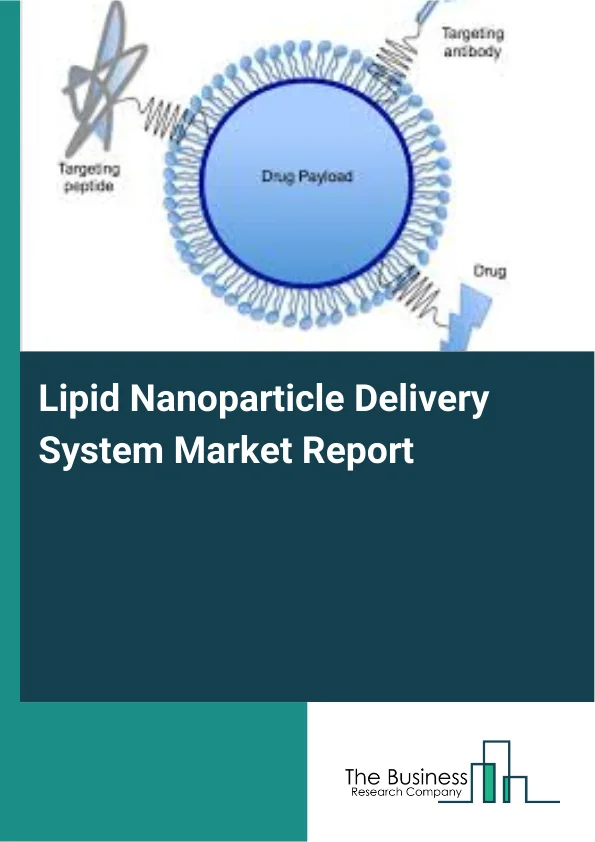 Targeting antibody

Targeting peptide

Drug Payload

Drug

Lipid Nanoparticle Delivery System Market Report

The Business
Research Company