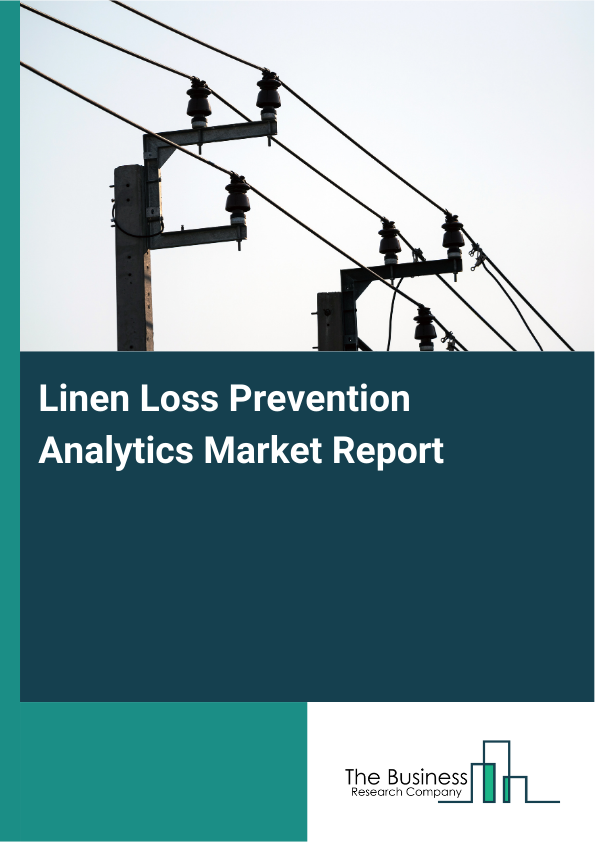 Linen Loss Prevention Analytics Market Report

The Business
Research Company