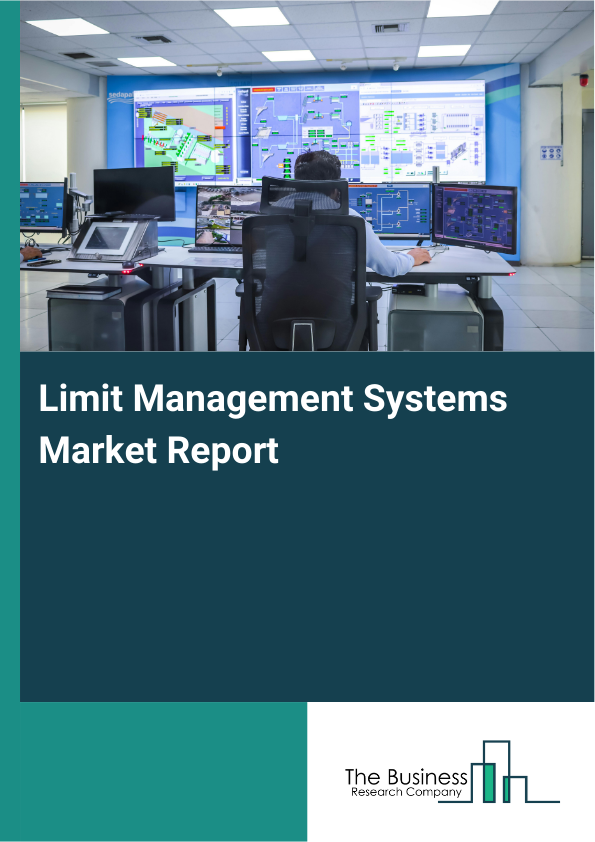 sedapal

Limit Management Systems Market Report

The Business
Research Company