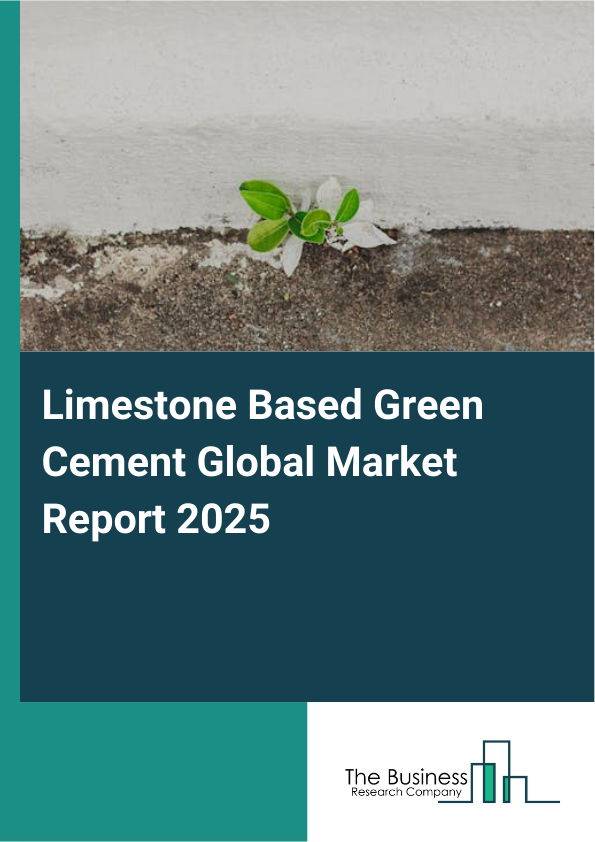 Limestone Based Green Cement Global Market Report 2025

The Business
Research Company