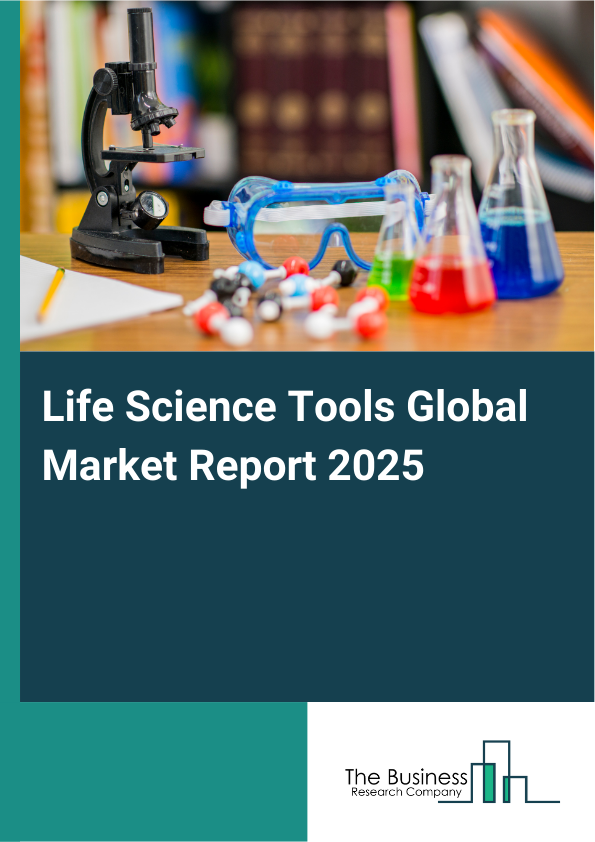 Life Science Tools Global Market Report 2025

The Business
Research Company