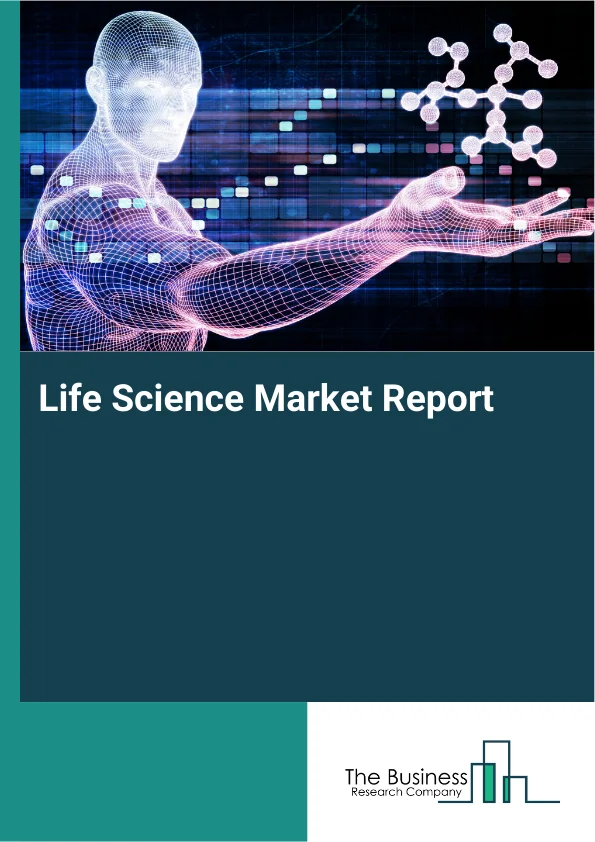 Life Science Market Report

The Business
Research Company