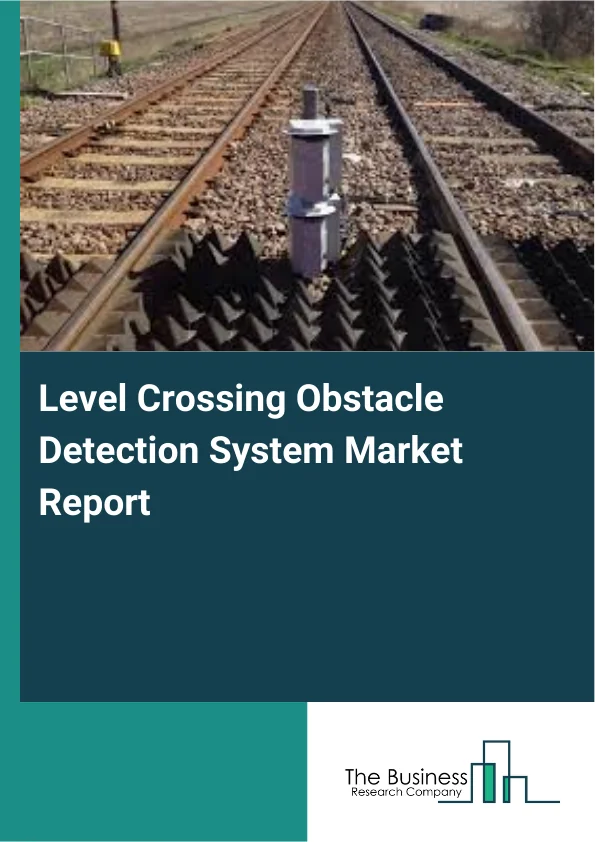 Level Crossing Obstacle Detection System Market Report

The Business
Research Company