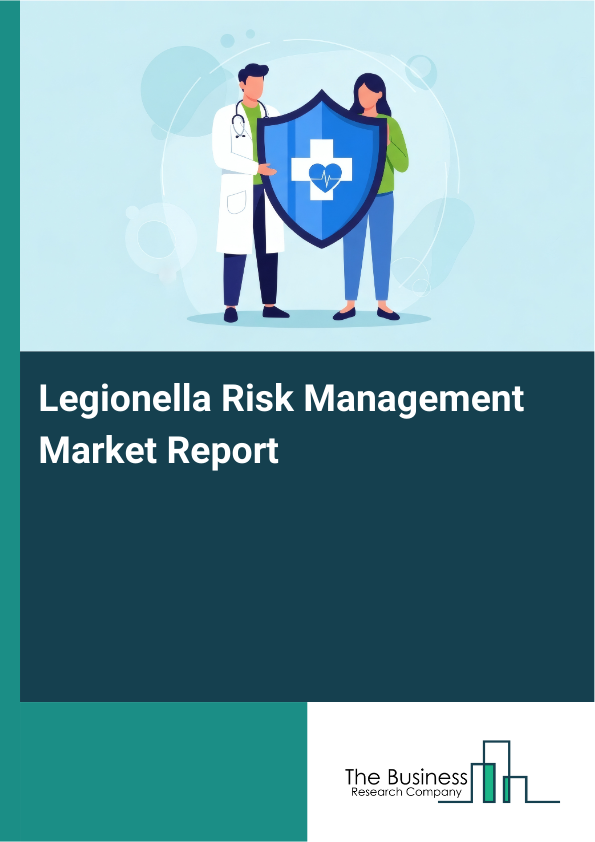 Legionella Risk Management Market Report

The Business
Research Company