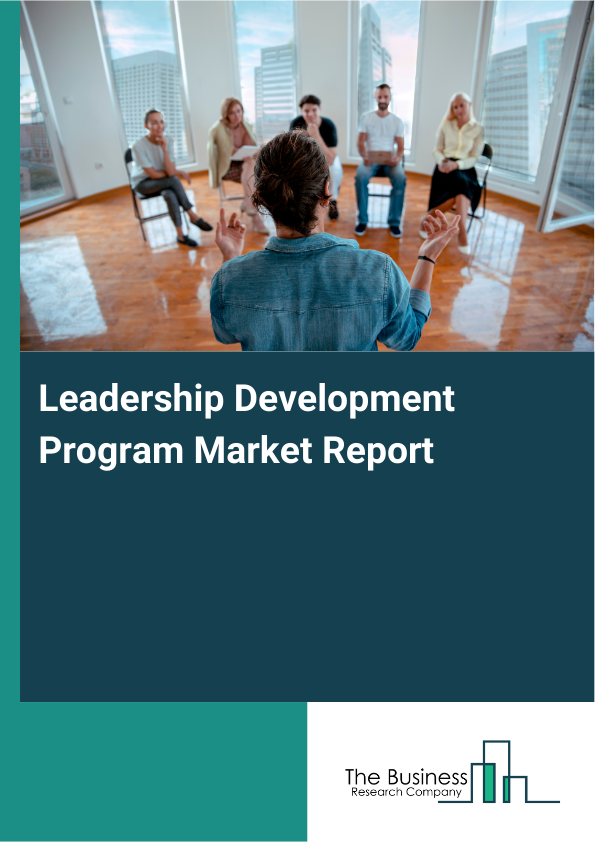 Leadership Development Program Market Report

The Business
Research Company