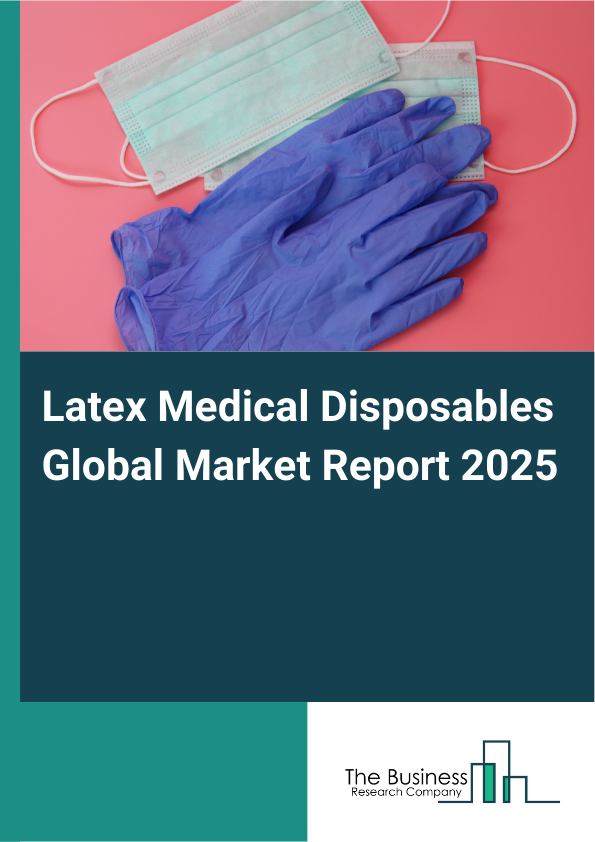 Latex Medical Disposables Global Market Report 2025

The Business
Research Company