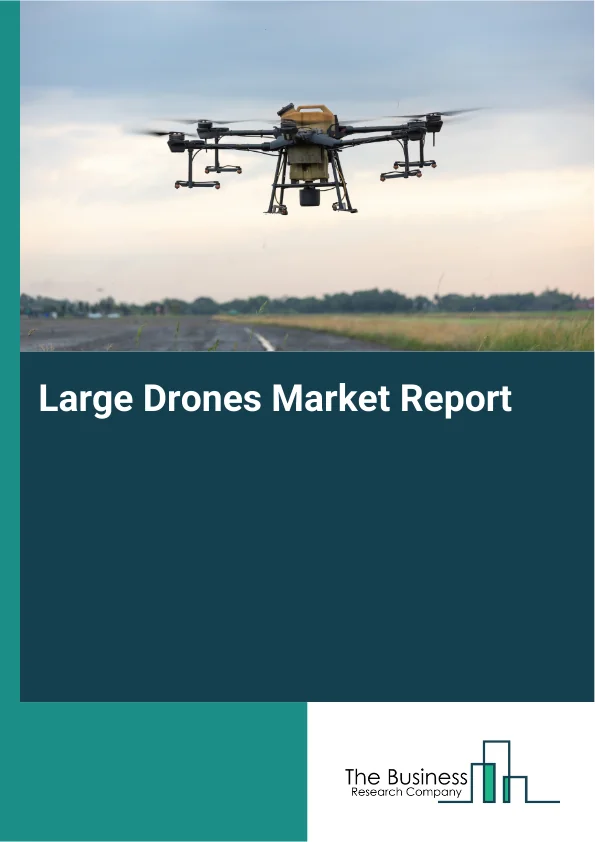 Large Drones Market Report

The Business
Research Company