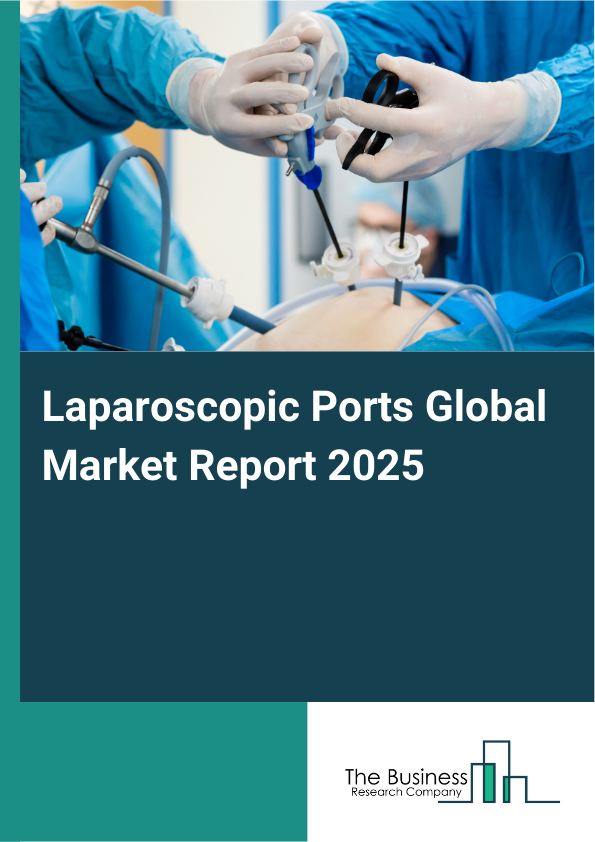 Laparoscopic Ports Global Market Report 2025

The Business
Research Company