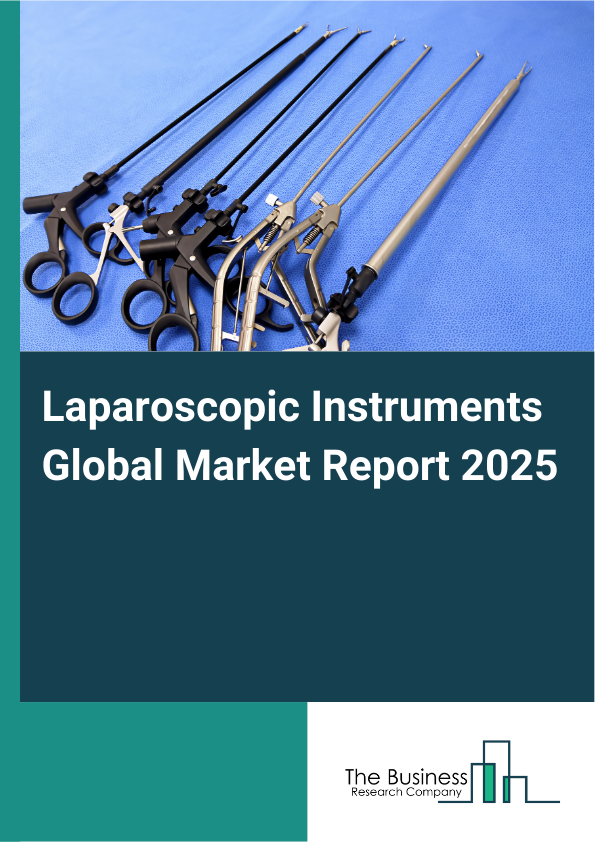 Laparoscopic Instruments Global Market Report 2025

The Business
Research Company