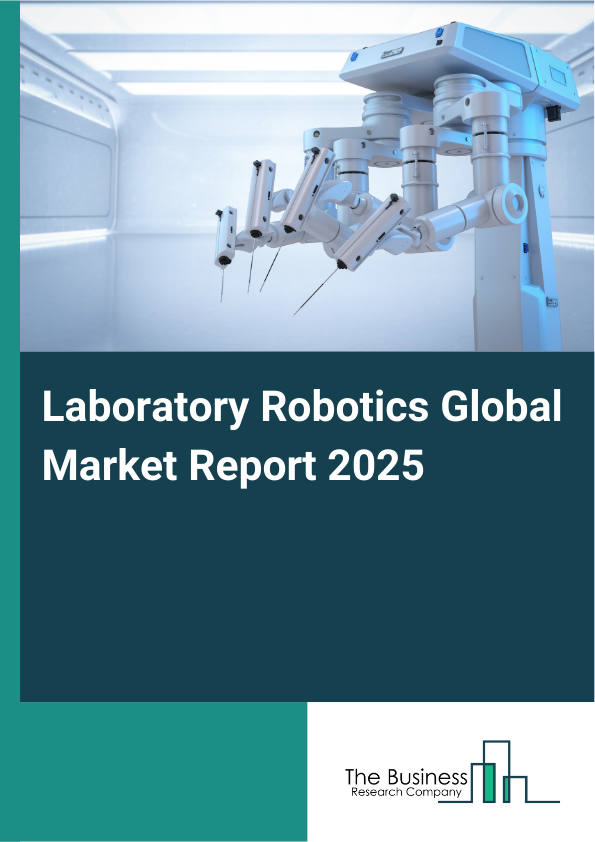 Laboratory Robotics Global Market Report 2025

The Business
Research Company