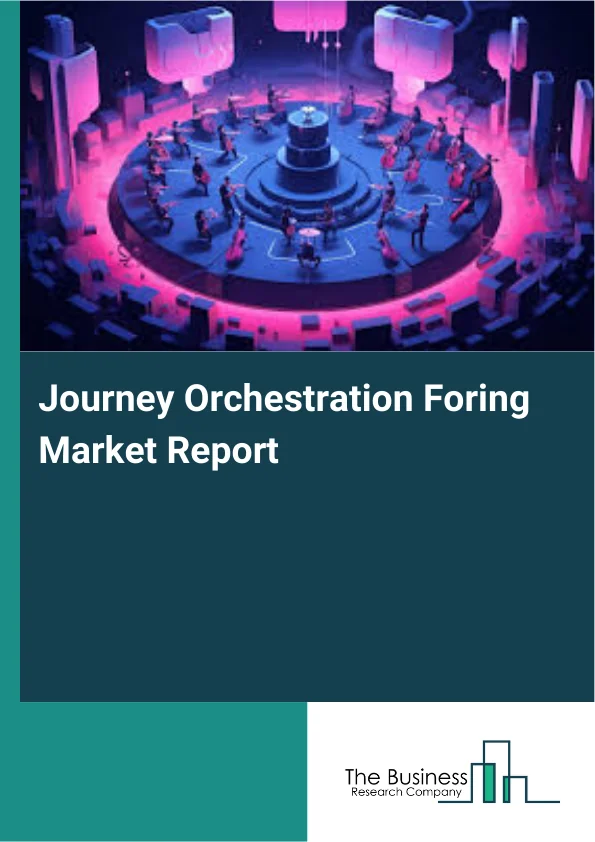 Journey Orchestration Foring Market Report

The Business
Research Company