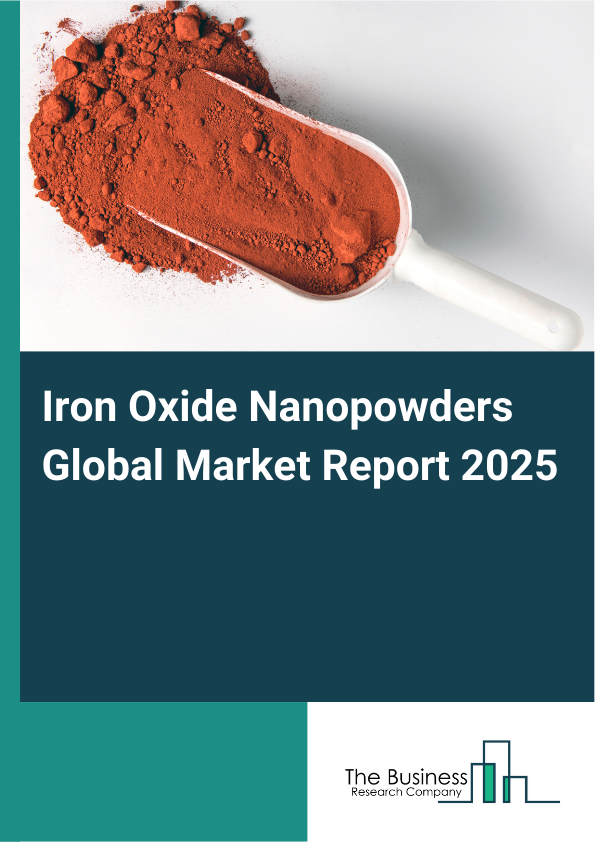 Iron Oxide Nanopowders Global Market Report 2025

The Business
Research Company